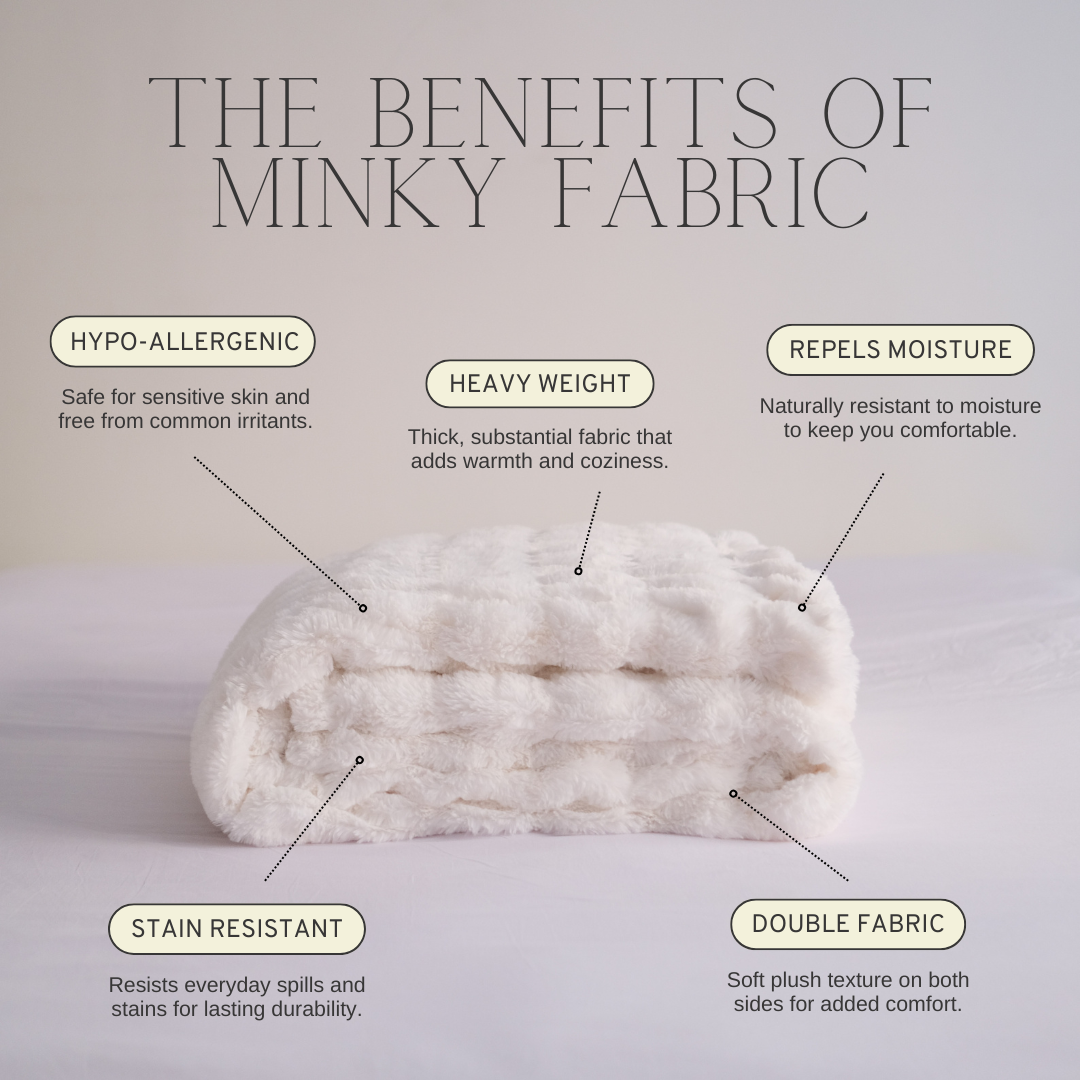 THE BENEFITS OF MINKY FABRIC

HYPO-ALLERGENIC

Safe for sensitive skin and free from common irritants.

HEAVY WEIGHT

Thick, substantial fabric that adds warmth and coziness.

REPELS MOISTURE

Naturally resistant to moisture to keep you comfortable.

STAIN RESISTANT

Resists everyday spills and stains for lasting durability.

DOUBLE FABRIC

Soft plush texture on both sides for added comfort.